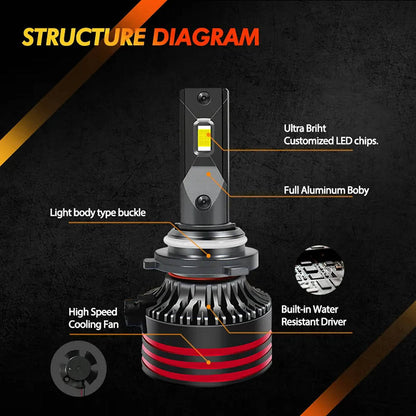 STRUCTURE DIAGRAM

Ultra Briht
Customized LED chips.

Full Aluminum Boby

Light body type buckle

High Speed
Cooling Fan

Built-in Water
Resistant Driver